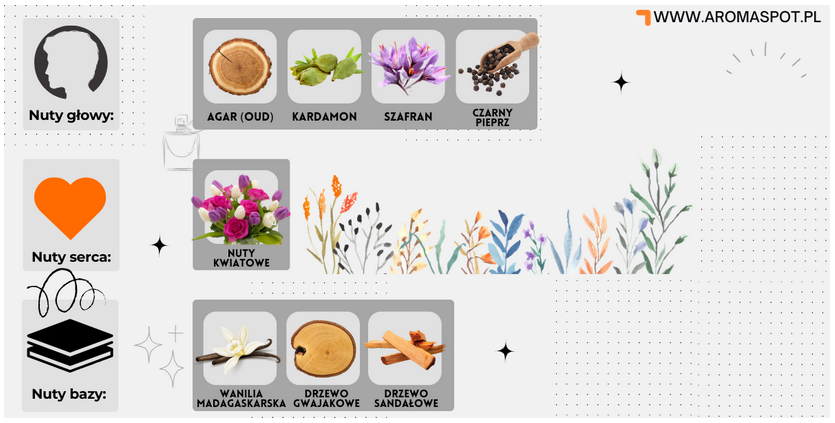 WWW.AROMASPOT.PL

Nuty głowy:

AGAR (OUD)
KARDAMON
SZAFRAN
CZARNY PIEPRZ

Nuty serca:

NUTY KWIATOWE

Nuty bazy:

WANILIA MADAGASKARSKA
DRZEWO GWAJAKOWE
DRZEWO SANDAŁOWE